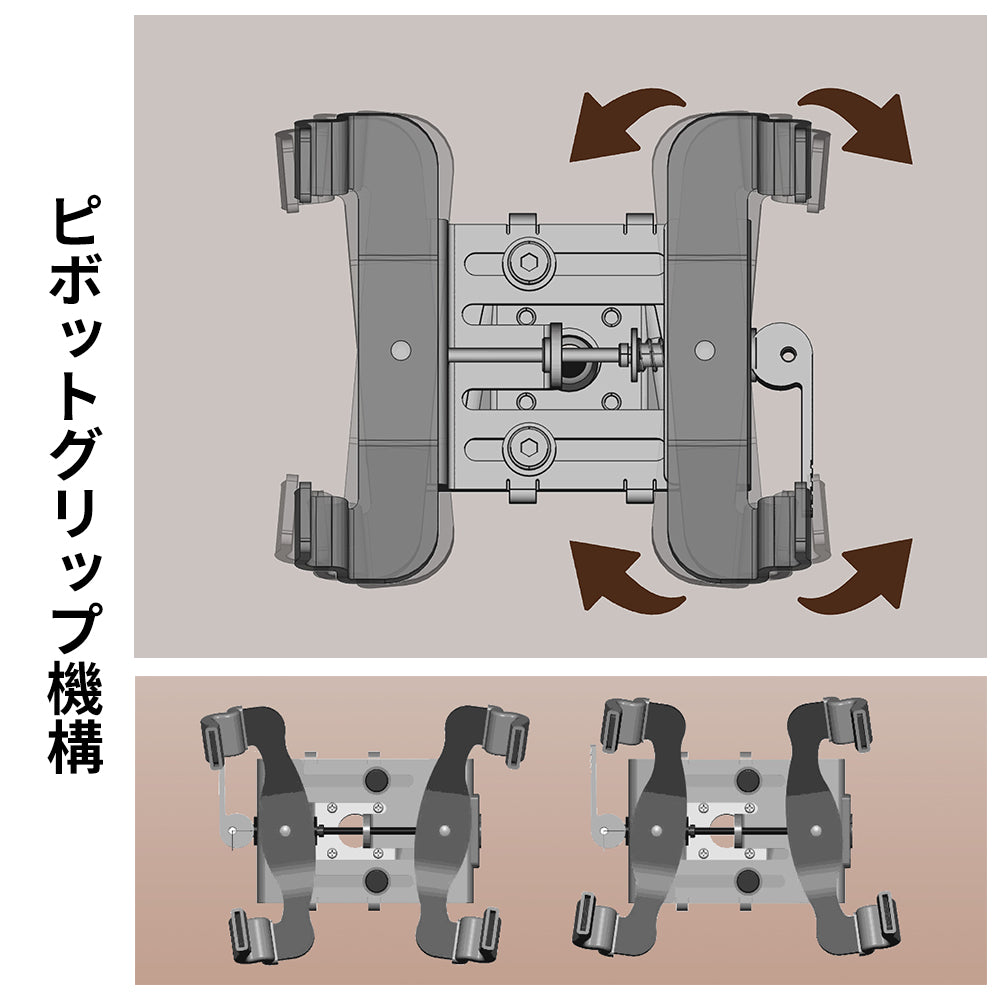 ピボットグリップ機構