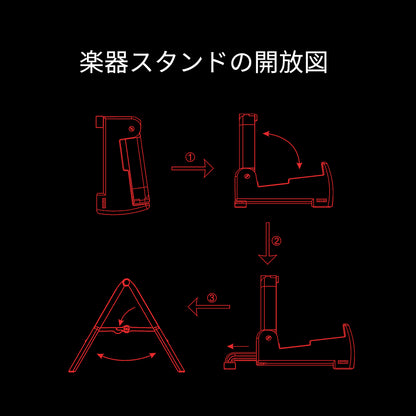 楽器スタンドの開放図

①

②

③