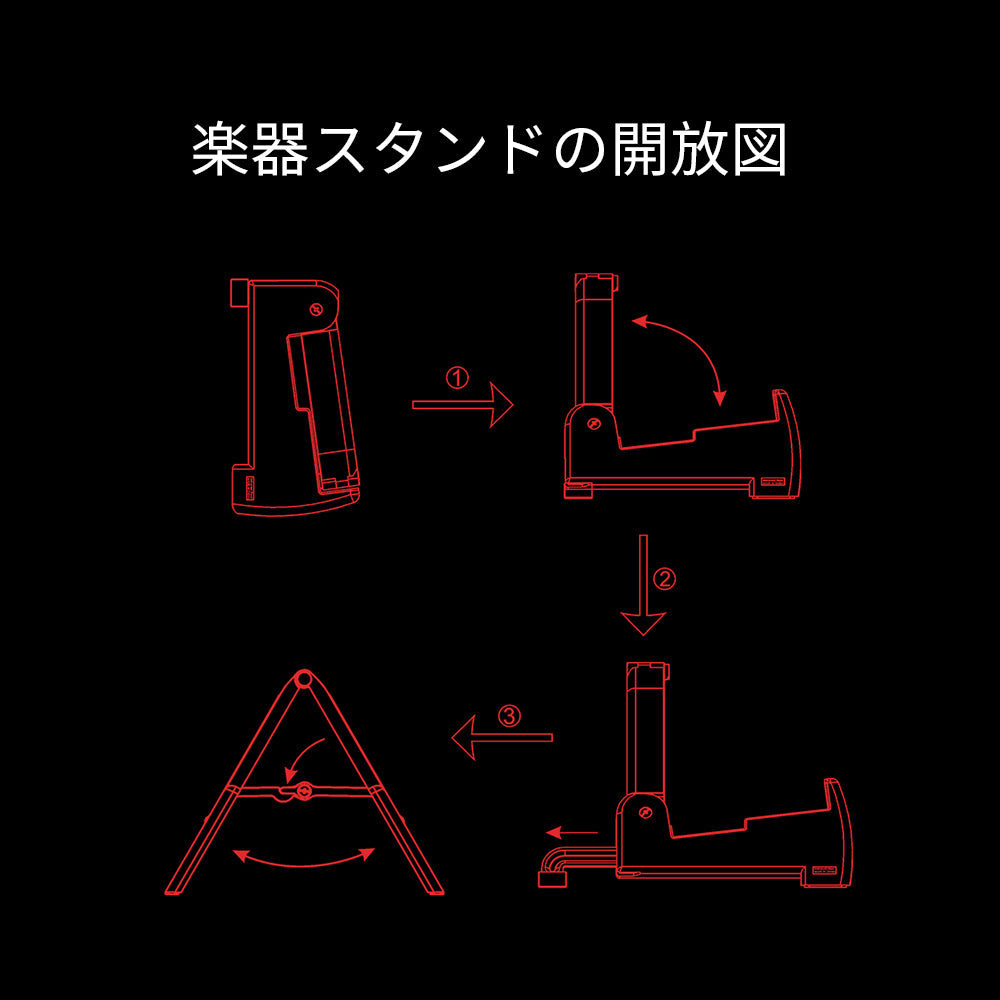 楽器スタンドの開放図

①

②

③