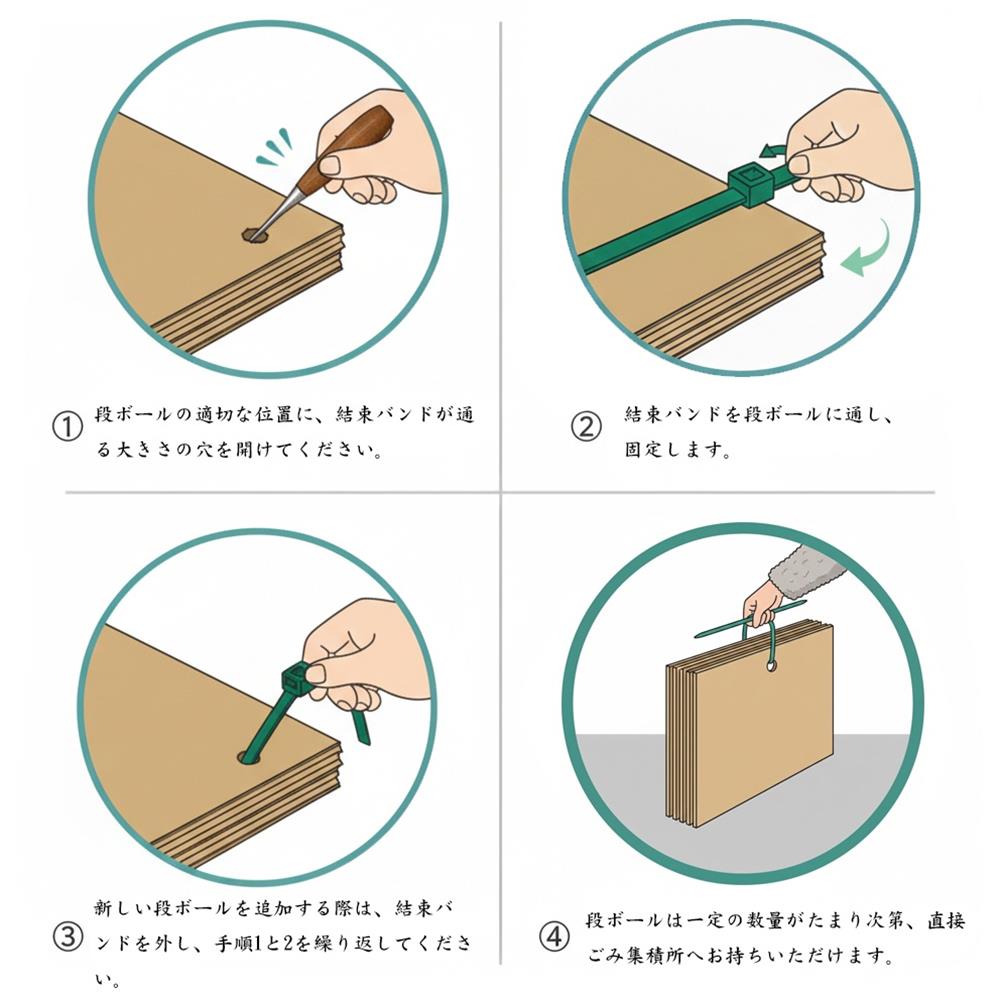 ① 段ボールの適切な位置に、結束バンドが通る大きさの穴を開けてください。

② 結束バンドを段ボールに通し、固定します。

③ 新しい段ボールを追加する際は、結束バンドを外し、手順1と2を繰り返してください。

④ 段ボールは一定の数量がたまり次第、直接ごみ集積所へお持ちいただけます。