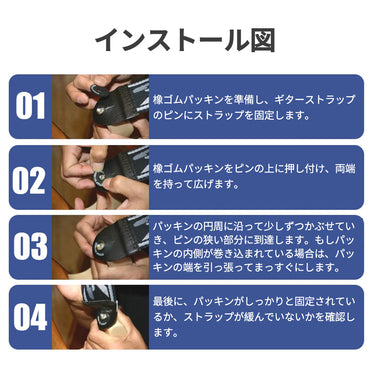 インストール図

01

橡ゴムパッキンを準備し、ギターストラップのピンにストラップを固定します。

02

橡ゴムパッキンをピンの上に押し付け、両端を持って広げます。

03

パッキンの円周に沿って少しずつかぶせていき、ピンの狭い部分に到達します。もしパッキンの内側が巻き込まれている場合は、パッキンの端を引っ張ってまっすぐにします。

04

最後に、パッキンがしっかりと固定されているか、ストラップが緩んでいないかを確認します。