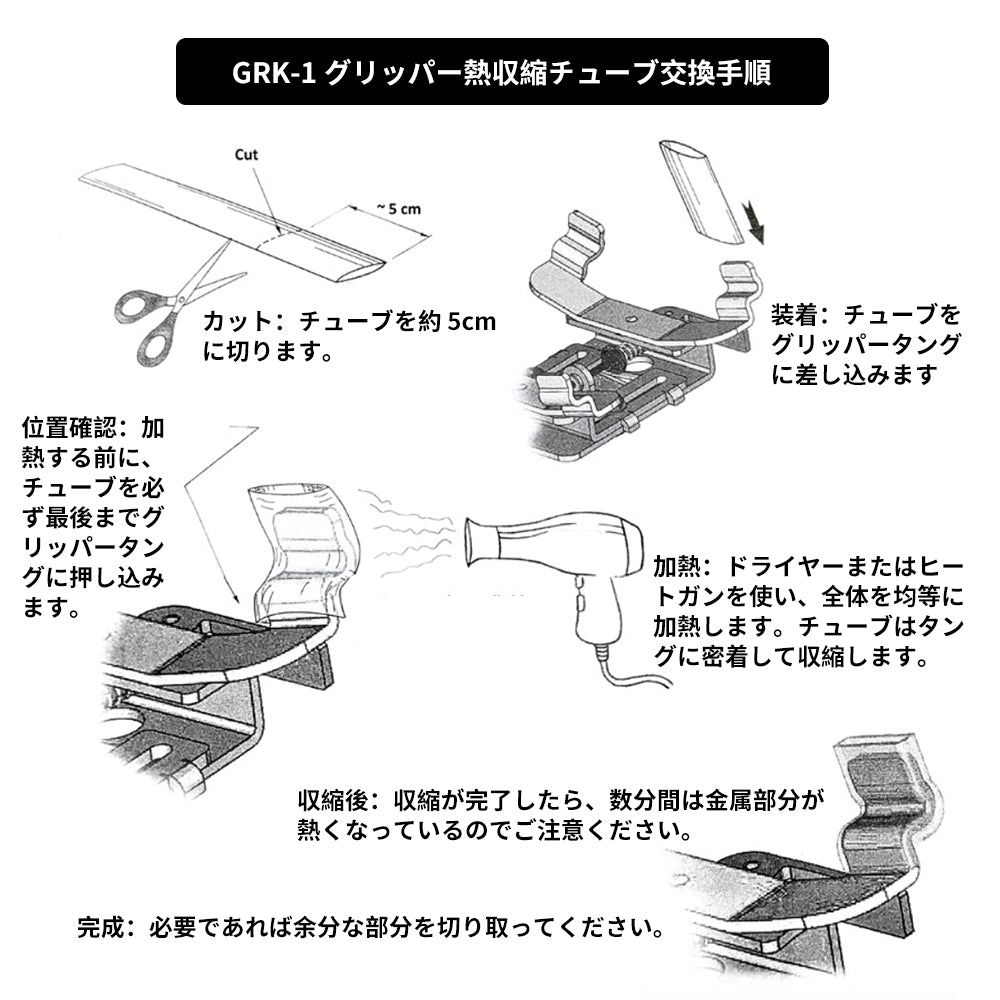 GRK-1 グリッパー熱収縮チューブ交換手順

Cut

~ 5 cm

カット：チューブを約 5cm に切ります。

装着：チューブをグリッパータングに差し込みます

位置確認：加熱する前に、チューブを必ず最後までグリッパータングに押し込みます。

加熱：ドライヤーまたはヒートガンを使い、全体を均等に加熱します。チューブはタングに密着して収縮します。

収縮後：収縮が完了したら、数分間は金属部分が熱くなっているのでご注意ください。

完成：必要であれば余分な部分を切り取ってください。